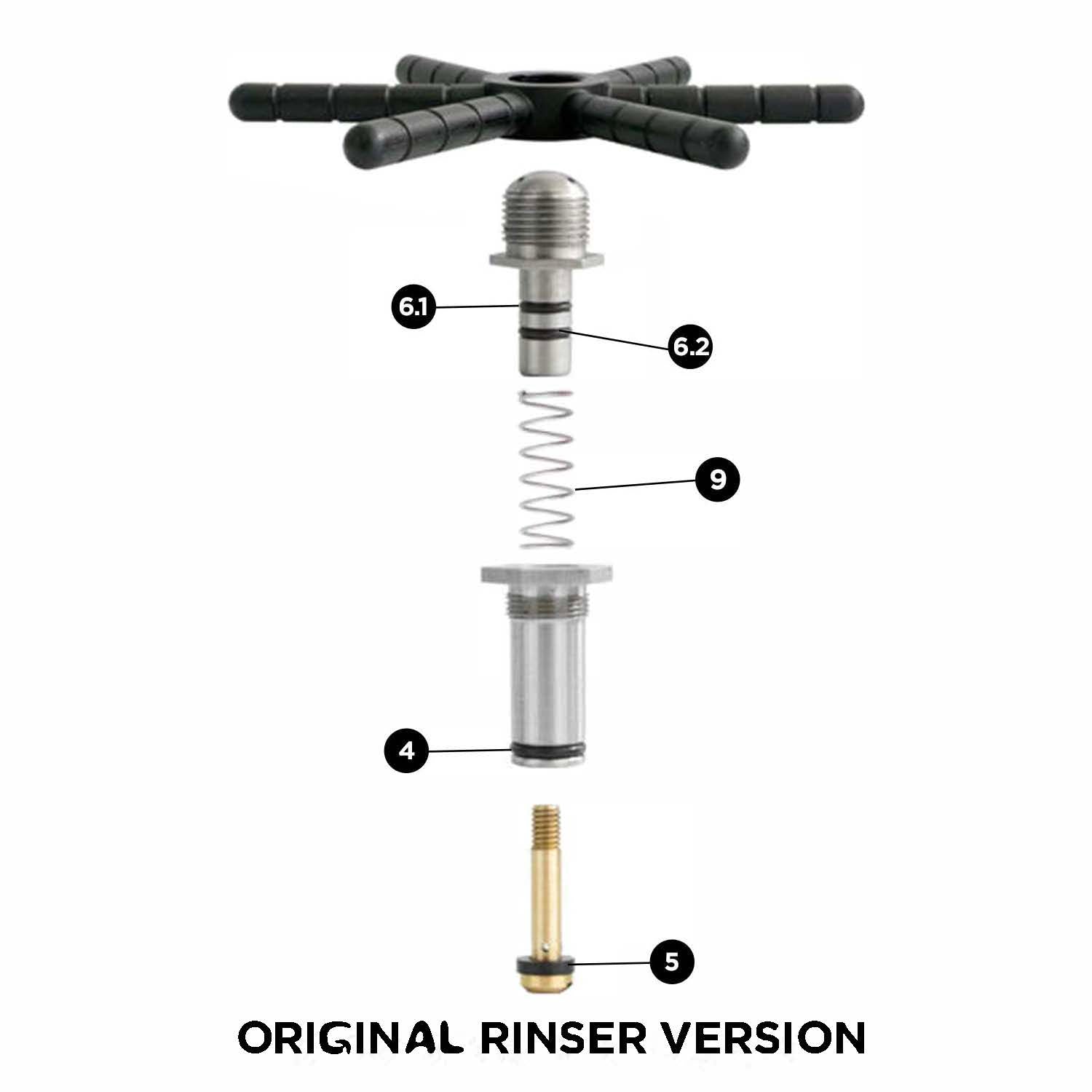 6.1

6.2

9

4

5

ORIGINAL RINSER VERSION