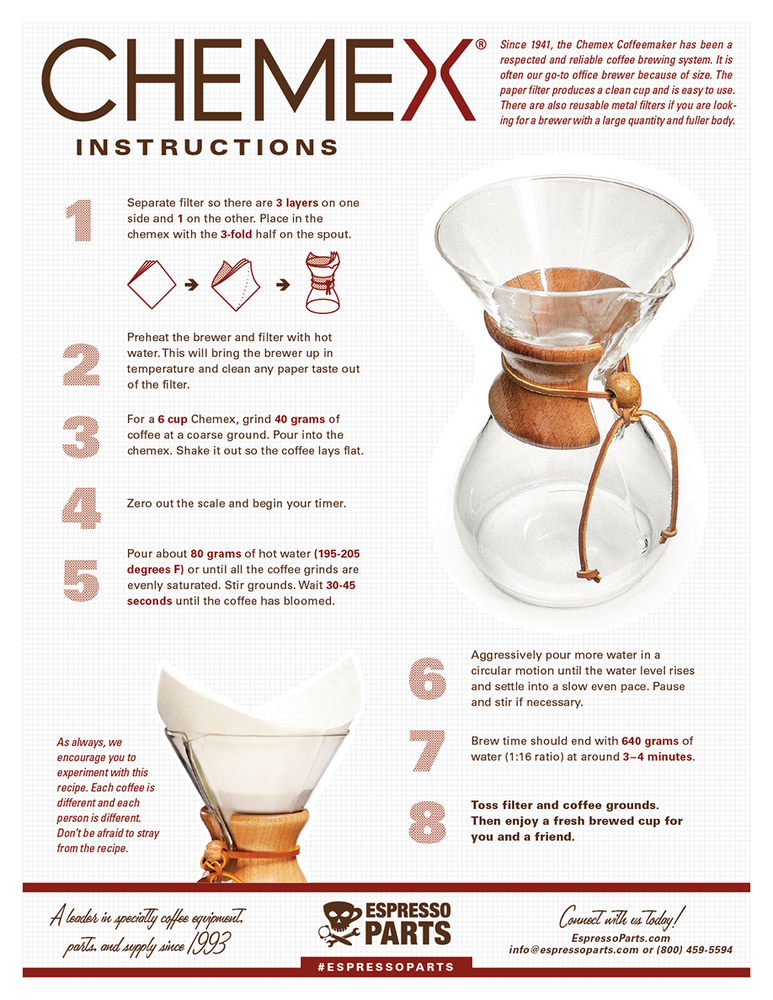 CHEMEX®

INSTRUCTIONS

Since 1941, the Chemex Coffeemaker has been a respected and reliable coffee brewing system. It is often our go-to office brewer because of size. The paper filter produces a clean cup and is easy to use. There are also reusable metal filters if you are looking for a brewer with a large quantity and fuller body.

1 Separate filter so there are 3 layers on one side and 1 on the other. Place in the chemex with the 3-fold half on the spout.

2 Preheat the brewer and filter with hot water. This will bring the brewer up in temperature and clean any paper taste out of the filter.

3 For a 6 cup Chemex, grind 40 grams of coffee at a coarse ground. Pour into the chemex. Shake it out so the coffee lays flat.

4 Zero out the scale and begin your timer.

5 Pour about 80 grams of hot water (195-205 degrees F) or until all the coffee grinds are evenly saturated. Stir grounds. Wait 30-45 seconds until the coffee has bloomed.

6 Aggressively pour more water in a circular motion until the water level rises and settle into a slow even pace. Pause and stir if necessary.

7 Brew time should end with 640 grams of water (1:16 ratio) at around 3–4 minutes.

8 Toss filter and coffee grounds. Then enjoy a fresh brewed cup for you and a friend.

As always, we encourage you to experiment with this recipe. Each coffee is different and each person is different. Don't be afraid to stray from the recipe.

A leader in specialty coffee equipment, parts, and supply since 1993

ESPRESSO PARTS

#ESPRESSOPARTS

Connect with us today!
EspressoParts.com
info@espressoparts.com or (800) 459-5594